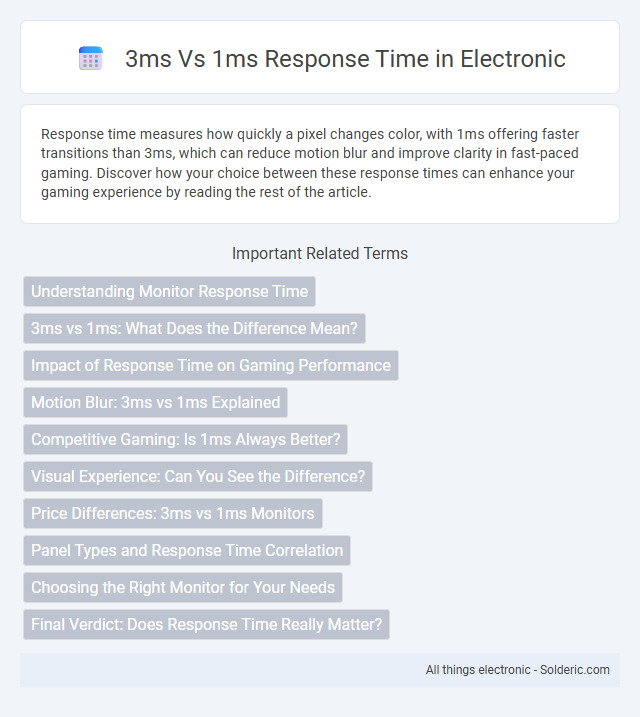 3ms Vs 1ms Response Time in Electronic

Response time measures how quickly a pixel changes color, with 1ms offering faster transitions than 3ms, which can reduce motion blur and improve clarity in fast-paced gaming. Discover how your choice between these response times can enhance your gaming experience by reading the rest of the article.

Important Related Terms

Understanding Monitor Response Time

3ms vs 1ms: What Does the Difference Mean?

Impact of Response Time on Gaming Performance

Motion Blur: 3ms vs 1ms Explained

Competitive Gaming: Is 1ms Always Better?

Visual Experience: Can You See the Difference?

Price Differences: 3ms vs 1ms Monitors

Panel Types and Response Time Correlation

Choosing the Right Monitor for Your Needs

Final Verdict: Does Response Time Really Matter?

All things electronic - Solderic.com