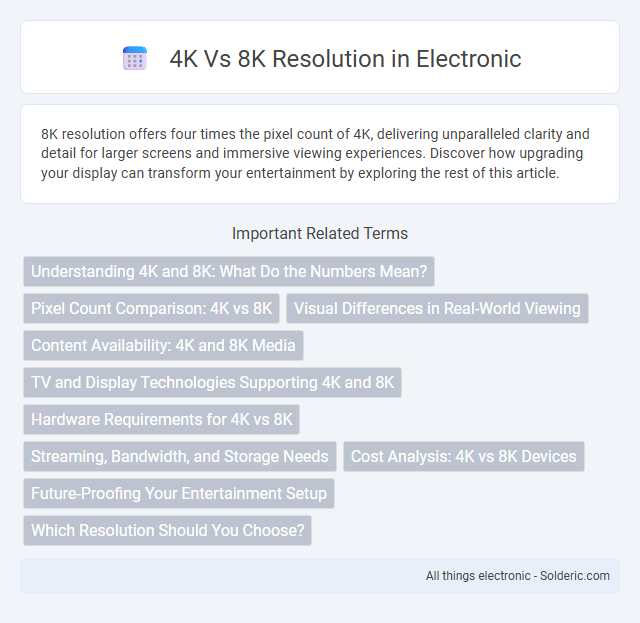 4K Vs 8K Resolution in Electronic

8K resolution offers four times the pixel count of 4K, delivering unparalleled clarity and detail for larger screens and immersive viewing experiences. Discover how upgrading your display can transform your entertainment by exploring the rest of this article.

Important Related Terms

Understanding 4K and 8K: What Do the Numbers Mean?

Pixel Count Comparison: 4K vs 8K

Visual Differences in Real-World Viewing

Content Availability: 4K and 8K Media

TV and Display Technologies Supporting 4K and 8K

Hardware Requirements for 4K vs 8K

Streaming, Bandwidth, and Storage Needs

Cost Analysis: 4K vs 8K Devices

Future-Proofing Your Entertainment Setup

Which Resolution Should You Choose?

All things electronic - Solderic.com