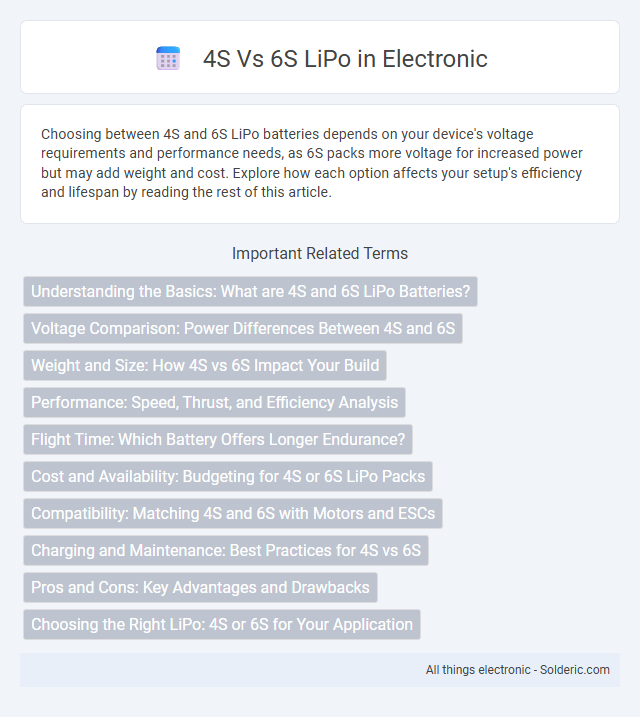 4S Vs 6S LiPo in Electronic

Choosing between 4S and 6S LiPo batteries depends on your device's voltage requirements and performance needs, as 6S packs more voltage for increased power but may add weight and cost. Explore how each option affects your setup's efficiency and lifespan by reading the rest of this article.

Important Related Terms

Understanding the Basics: What are 4S and 6S LiPo Batteries?

Voltage Comparison: Power Differences Between 4S and 6S

Weight and Size: How 4S vs 6S Impact Your Build

Performance: Speed, Thrust, and Efficiency Analysis

Flight Time: Which Battery Offers Longer Endurance?

Cost and Availability: Budgeting for 4S or 6S LiPo Packs

Compatibility: Matching 4S and 6S with Motors and ESCs

Charging and Maintenance: Best Practices for 4S vs 6S

Pros and Cons: Key Advantages and Drawbacks

Choosing the Right LiPo: 4S or 6S for Your Application

All things electronic - Solderic.com