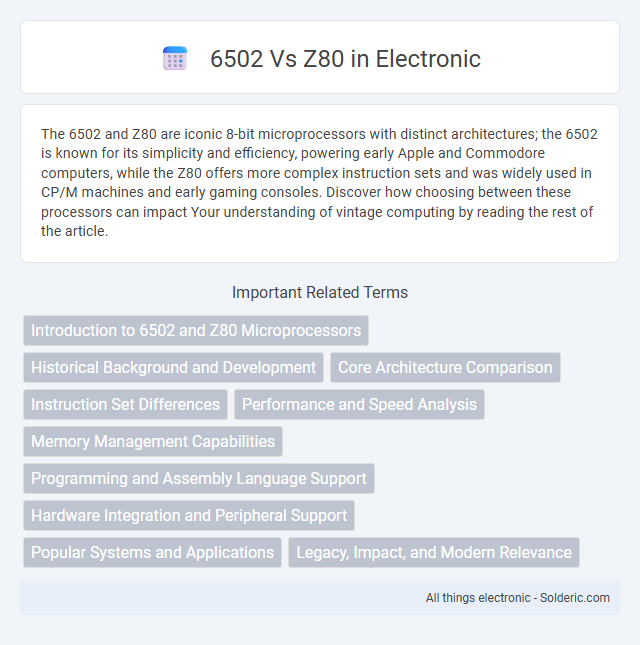 6502 Vs Z80 in Electronic

The 6502 and Z80 are iconic 8-bit microprocessors with distinct architectures; the 6502 is known for its simplicity and efficiency, powering early Apple and Commodore computers, while the Z80 offers more complex instruction sets and was widely used in CP/M machines and early gaming consoles. Discover how choosing between these processors can impact Your understanding of vintage computing by reading the rest of the article.

Important Related Terms

Introduction to 6502 and Z80 Microprocessors

Historical Background and Development

Core Architecture Comparison

Instruction Set Differences

Performance and Speed Analysis

Memory Management Capabilities

Programming and Assembly Language Support

Hardware Integration and Peripheral Support

Popular Systems and Applications

Legacy, Impact, and Modern Relevance

All things electronic - Solderic.com