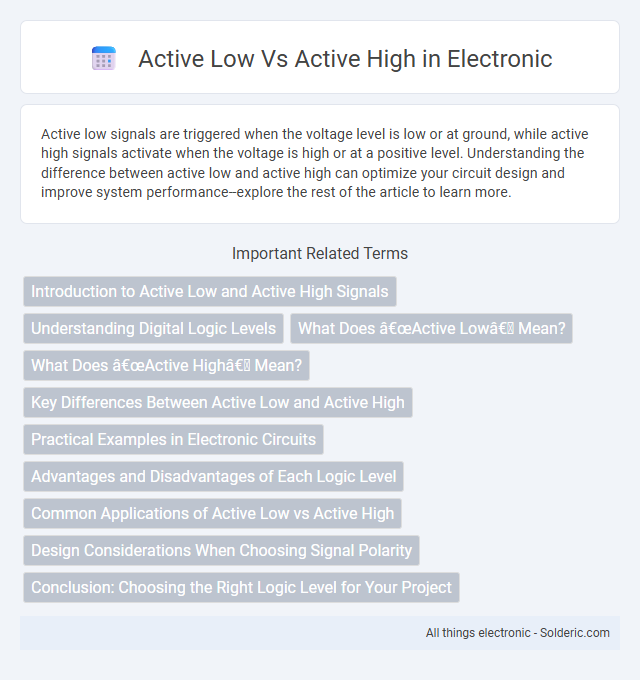 Active Low Vs Active High in Electronic

Active low signals are triggered when the voltage level is low or at ground, while active high signals activate when the voltage is high or at a positive level. Understanding the difference between active low and active high can optimize your circuit design and improve system performance--explore the rest of the article to learn more.

Important Related Terms

Introduction to Active Low and Active High Signals

Understanding Digital Logic Levels

What Does â€œActive Lowâ€ Mean?

What Does â€œActive Highâ€ Mean?

Key Differences Between Active Low and Active High

Practical Examples in Electronic Circuits

Advantages and Disadvantages of Each Logic Level

Common Applications of Active Low vs Active High

Design Considerations When Choosing Signal Polarity

Conclusion: Choosing the Right Logic Level for Your Project

All things electronic - Solderic.com