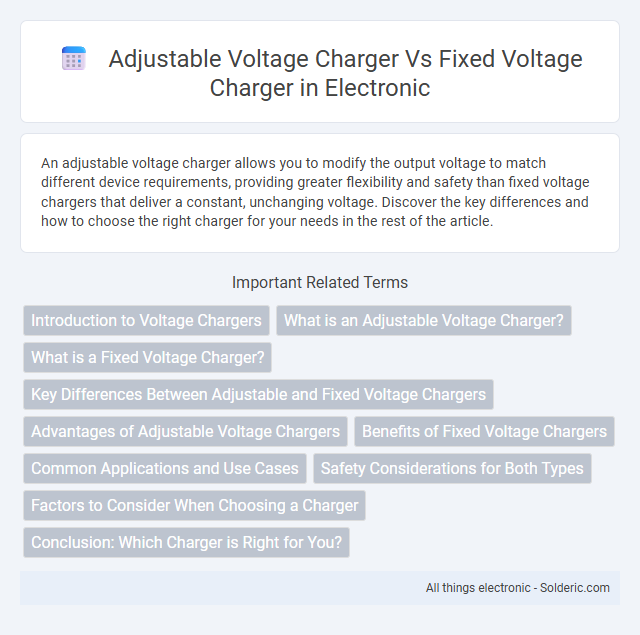 Adjustable Voltage Charger Vs Fixed Voltage Charger in Electronic

An adjustable voltage charger allows you to modify the output voltage to match different device requirements, providing greater flexibility and safety than fixed voltage chargers that deliver a constant, unchanging voltage. Discover the key differences and how to choose the right charger for your needs in the rest of the article.

Important Related Terms

Introduction to Voltage Chargers

What is an Adjustable Voltage Charger?

What is a Fixed Voltage Charger?

Key Differences Between Adjustable and Fixed Voltage Chargers

Advantages of Adjustable Voltage Chargers

Benefits of Fixed Voltage Chargers

Common Applications and Use Cases

Safety Considerations for Both Types

Factors to Consider When Choosing a Charger

Conclusion: Which Charger is Right for You?

All things electronic - Solderic.com