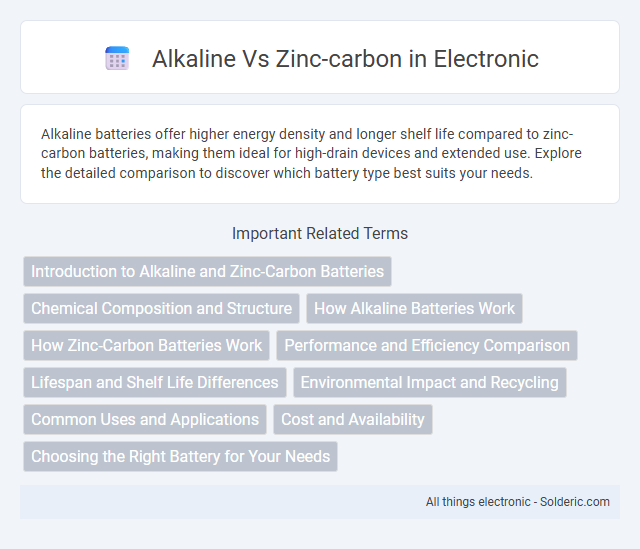 Alkaline Vs Zinc-carbon in Electronic

Alkaline batteries offer higher energy density and longer shelf life compared to zinc-carbon batteries, making them ideal for high-drain devices and extended use. Explore the detailed comparison to discover which battery type best suits your needs.

Important Related Terms

Introduction to Alkaline and Zinc-Carbon Batteries

Chemical Composition and Structure

How Alkaline Batteries Work

How Zinc-Carbon Batteries Work

Performance and Efficiency Comparison

Lifespan and Shelf Life Differences

Environmental Impact and Recycling

Common Uses and Applications

Cost and Availability

Choosing the Right Battery for Your Needs

All things electronic - Solderic.com