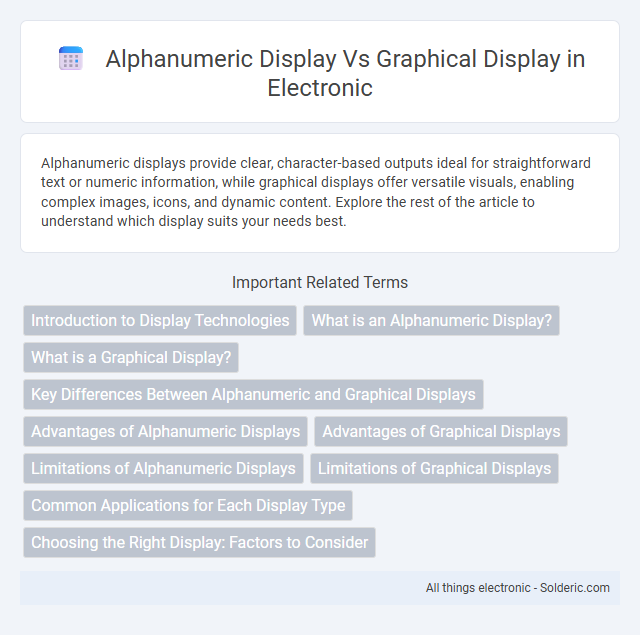 Alphanumeric Display Vs Graphical Display in Electronic

Alphanumeric displays provide clear, character-based outputs ideal for straightforward text or numeric information, while graphical displays offer versatile visuals, enabling complex images, icons, and dynamic content. Explore the rest of the article to understand which display suits your needs best.

Important Related Terms

Introduction to Display Technologies

What is an Alphanumeric Display?

What is a Graphical Display?

Key Differences Between Alphanumeric and Graphical Displays

Advantages of Alphanumeric Displays

Advantages of Graphical Displays

Limitations of Alphanumeric Displays

Limitations of Graphical Displays

Common Applications for Each Display Type

Choosing the Right Display: Factors to Consider

All things electronic - Solderic.com