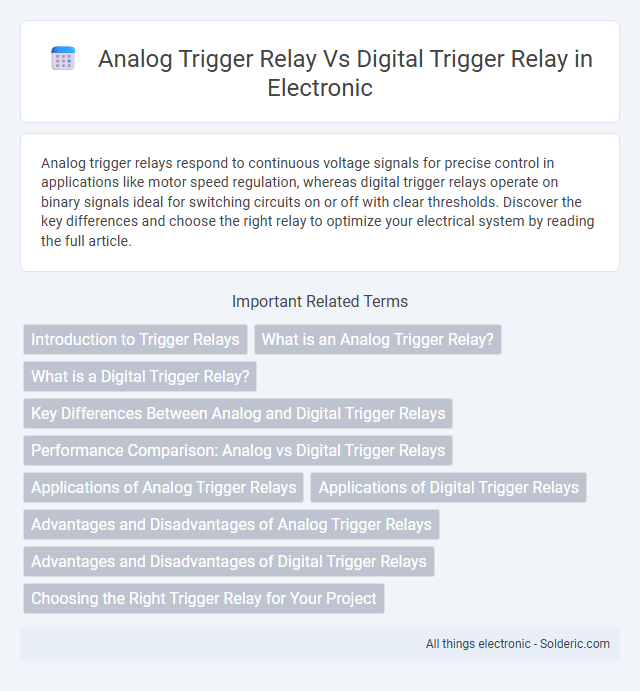 Analog Trigger Relay Vs Digital Trigger Relay in Electronic

Analog trigger relays respond to continuous voltage signals for precise control in applications like motor speed regulation, whereas digital trigger relays operate on binary signals ideal for switching circuits on or off with clear thresholds. Discover the key differences and choose the right relay to optimize your electrical system by reading the full article.

Important Related Terms

Introduction to Trigger Relays

What is an Analog Trigger Relay?

What is a Digital Trigger Relay?

Key Differences Between Analog and Digital Trigger Relays

Performance Comparison: Analog vs Digital Trigger Relays

Applications of Analog Trigger Relays

Applications of Digital Trigger Relays

Advantages and Disadvantages of Analog Trigger Relays

Advantages and Disadvantages of Digital Trigger Relays

Choosing the Right Trigger Relay for Your Project

All things electronic - Solderic.com