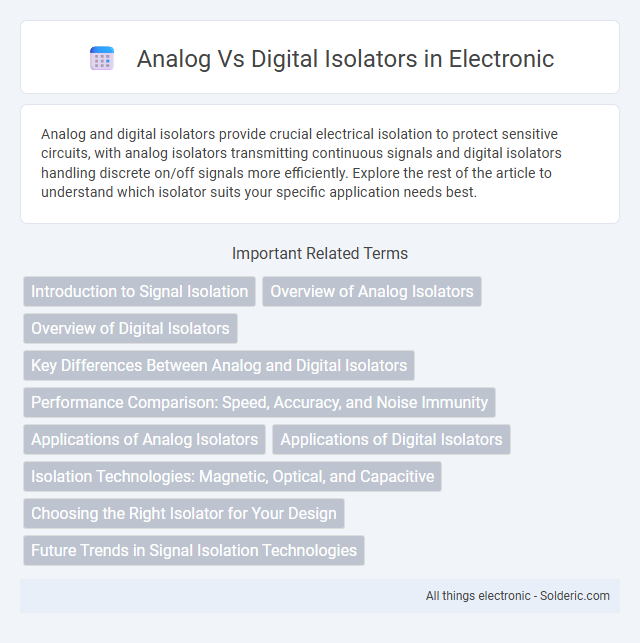 Analog Vs Digital Isolators in Electronic

Analog and digital isolators provide crucial electrical isolation to protect sensitive circuits, with analog isolators transmitting continuous signals and digital isolators handling discrete on/off signals more efficiently. Explore the rest of the article to understand which isolator suits your specific application needs best.

Important Related Terms

Introduction to Signal Isolation

Overview of Analog Isolators

Overview of Digital Isolators

Key Differences Between Analog and Digital Isolators

Performance Comparison: Speed, Accuracy, and Noise Immunity

Applications of Analog Isolators

Applications of Digital Isolators

Isolation Technologies: Magnetic, Optical, and Capacitive

Choosing the Right Isolator for Your Design

Future Trends in Signal Isolation Technologies

All things electronic - Solderic.com