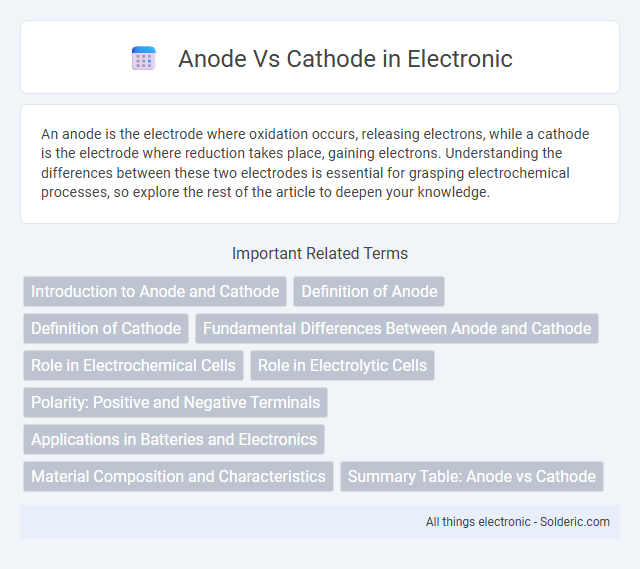 Anode Vs Cathode in Electronic

An anode is the electrode where oxidation occurs, releasing electrons, while a cathode is the electrode where reduction takes place, gaining electrons. Understanding the differences between these two electrodes is essential for grasping electrochemical processes, so explore the rest of the article to deepen your knowledge.

Important Related Terms

Introduction to Anode and Cathode
Definition of Anode
Definition of Cathode
Fundamental Differences Between Anode and Cathode
Role in Electrochemical Cells
Role in Electrolytic Cells
Polarity: Positive and Negative Terminals
Applications in Batteries and Electronics
Material Composition and Characteristics
Summary Table: Anode vs Cathode

All things electronic - Solderic.com