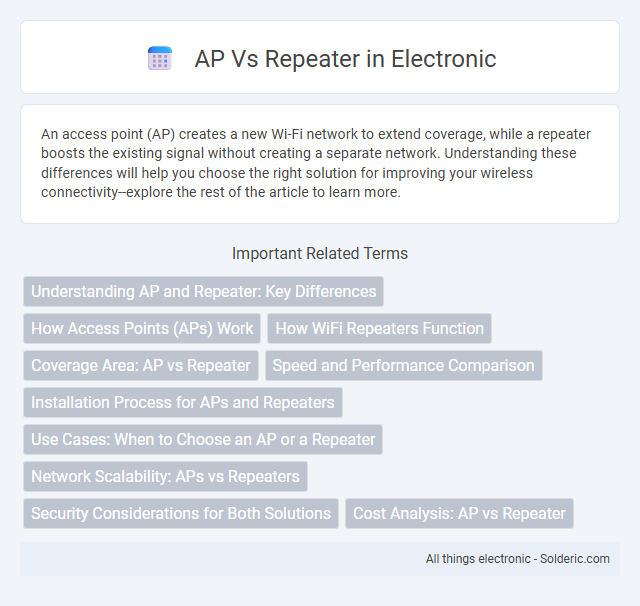 AP Vs Repeater in Electronic

An access point (AP) creates a new Wi-Fi network to extend coverage, while a repeater boosts the existing signal without creating a separate network. Understanding these differences will help you choose the right solution for improving your wireless connectivity--explore the rest of the article to learn more.

Important Related Terms

Understanding AP and Repeater: Key Differences

How Access Points (APs) Work

How WiFi Repeaters Function

Coverage Area: AP vs Repeater

Speed and Performance Comparison

Installation Process for APs and Repeaters

Use Cases: When to Choose an AP or a Repeater

Network Scalability: APs vs Repeaters

Security Considerations for Both Solutions

Cost Analysis: AP vs Repeater

All things electronic - Solderic.com