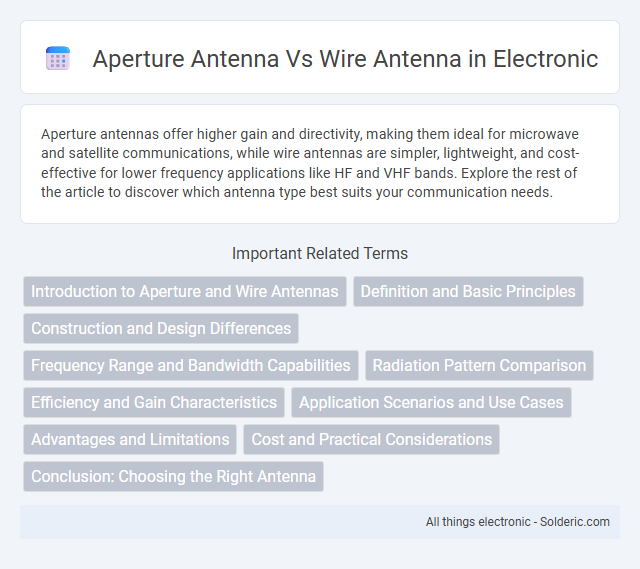 Aperture Antenna Vs Wire Antenna in Electronic

Aperture antennas offer higher gain and directivity, making them ideal for microwave and satellite communications, while wire antennas are simpler, lightweight, and cost-effective for lower frequency applications like HF and VHF bands. Explore the rest of the article to discover which antenna type best suits your communication needs.

Important Related Terms

Introduction to Aperture and Wire Antennas

Definition and Basic Principles

Construction and Design Differences

Frequency Range and Bandwidth Capabilities

Radiation Pattern Comparison

Efficiency and Gain Characteristics

Application Scenarios and Use Cases

Advantages and Limitations

Cost and Practical Considerations

Conclusion: Choosing the Right Antenna

All things electronic - Solderic.com