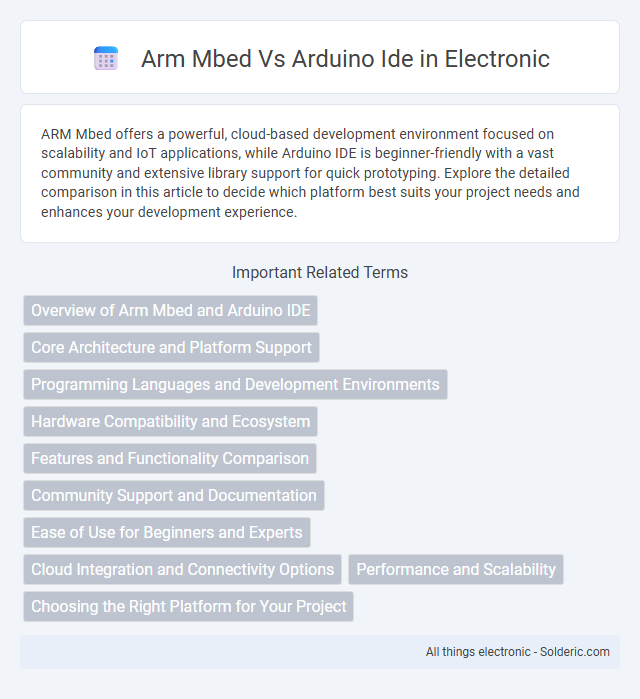 Arm Mbed Vs Arduino Ide in Electronic

ARM Mbed offers a powerful, cloud-based development environment focused on scalability and IoT applications, while Arduino IDE is beginner-friendly with a vast community and extensive library support for quick prototyping. Explore the detailed comparison in this article to decide which platform best suits your project needs and enhances your development experience.

Important Related Terms

Overview of Arm Mbed and Arduino IDE

Core Architecture and Platform Support

Programming Languages and Development Environments

Hardware Compatibility and Ecosystem

Features and Functionality Comparison

Community Support and Documentation

Ease of Use for Beginners and Experts

Cloud Integration and Connectivity Options

Performance and Scalability

Choosing the Right Platform for Your Project

All things electronic - Solderic.com