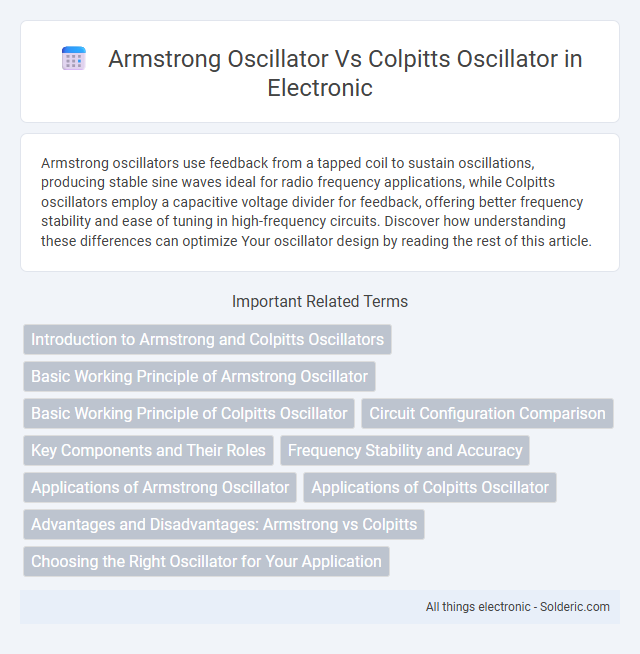 Armstrong Oscillator Vs Colpitts Oscillator in Electronic

Armstrong oscillators use feedback from a tapped coil to sustain oscillations, producing stable sine waves ideal for radio frequency applications, while Colpitts oscillators employ a capacitive voltage divider for feedback, offering better frequency stability and ease of tuning in high-frequency circuits. Discover how understanding these differences can optimize Your oscillator design by reading the rest of this article.

Important Related Terms

Introduction to Armstrong and Colpitts Oscillators

Basic Working Principle of Armstrong Oscillator

Basic Working Principle of Colpitts Oscillator

Circuit Configuration Comparison

Key Components and Their Roles

Frequency Stability and Accuracy

Applications of Armstrong Oscillator

Applications of Colpitts Oscillator

Advantages and Disadvantages: Armstrong vs Colpitts

Choosing the Right Oscillator for Your Application

All things electronic - Solderic.com