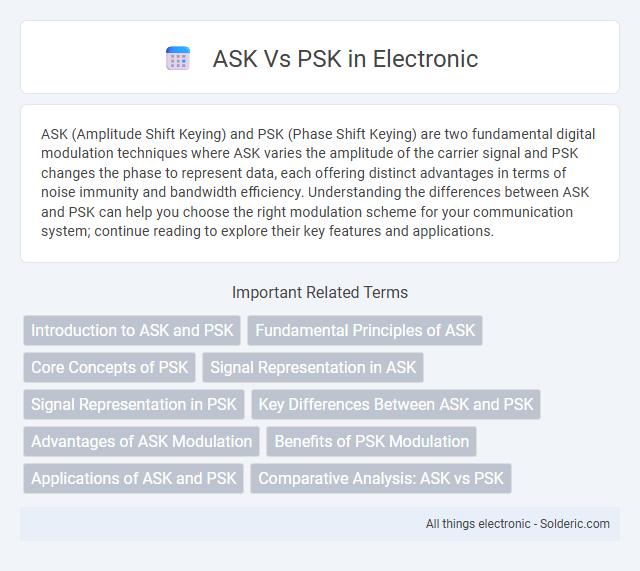 ASK Vs PSK in Electronic

ASK (Amplitude Shift Keying) and PSK (Phase Shift Keying) are two fundamental digital modulation techniques where ASK varies the amplitude of the carrier signal and PSK changes the phase to represent data, each offering distinct advantages in terms of noise immunity and bandwidth efficiency. Understanding the differences between ASK and PSK can help you choose the right modulation scheme for your communication system; continue reading to explore their key features and applications.

Important Related Terms

Introduction to ASK and PSK
Fundamental Principles of ASK
Core Concepts of PSK
Signal Representation in ASK
Signal Representation in PSK
Key Differences Between ASK and PSK
Advantages of ASK Modulation
Benefits of PSK Modulation
Applications of ASK and PSK
Comparative Analysis: ASK vs PSK

All things electronic - Solderic.com