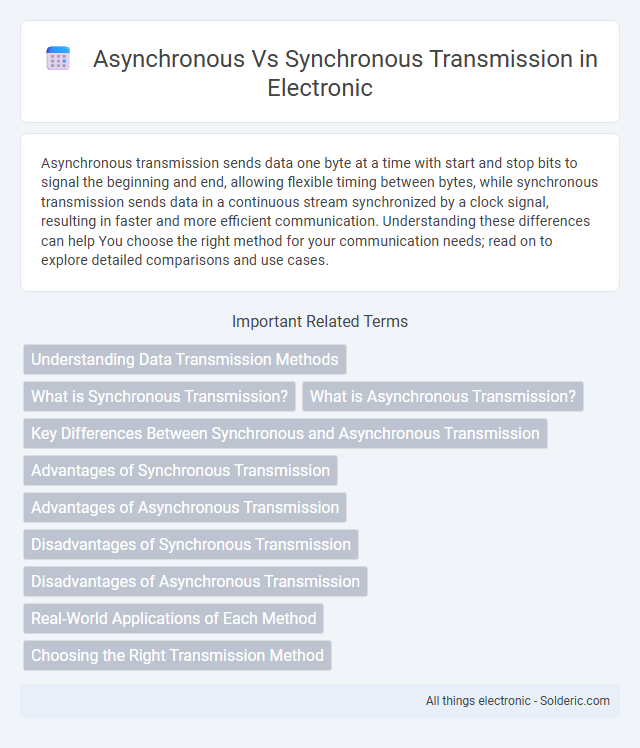 Asynchronous Vs Synchronous Transmission in Electronic

Asynchronous transmission sends data one byte at a time with start and stop bits to signal the beginning and end, allowing flexible timing between bytes, while synchronous transmission sends data in a continuous stream synchronized by a clock signal, resulting in faster and more efficient communication. Understanding these differences can help You choose the right method for your communication needs; read on to explore detailed comparisons and use cases.

Important Related Terms

Understanding Data Transmission Methods

What is Synchronous Transmission?

What is Asynchronous Transmission?

Key Differences Between Synchronous and Asynchronous Transmission

Advantages of Synchronous Transmission

Advantages of Asynchronous Transmission

Disadvantages of Synchronous Transmission

Disadvantages of Asynchronous Transmission

Real-World Applications of Each Method

Choosing the Right Transmission Method

All things electronic - Solderic.com