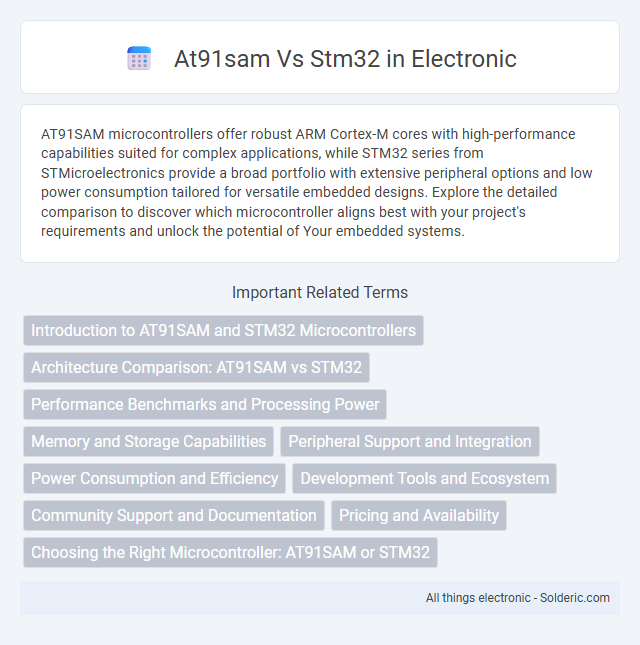 At91sam Vs Stm32 in Electronic

AT91SAM microcontrollers offer robust ARM Cortex-M cores with high-performance capabilities suited for complex applications, while STM32 series from STMicroelectronics provide a broad portfolio with extensive peripheral options and low power consumption tailored for versatile embedded designs. Explore the detailed comparison to discover which microcontroller aligns best with your project's requirements and unlock the potential of Your embedded systems.

Important Related Terms

Introduction to AT91SAM and STM32 Microcontrollers

Architecture Comparison: AT91SAM vs STM32

Performance Benchmarks and Processing Power

Memory and Storage Capabilities

Peripheral Support and Integration

Power Consumption and Efficiency

Development Tools and Ecosystem

Community Support and Documentation

Pricing and Availability

Choosing the Right Microcontroller: AT91SAM or STM32

All things electronic - Solderic.com