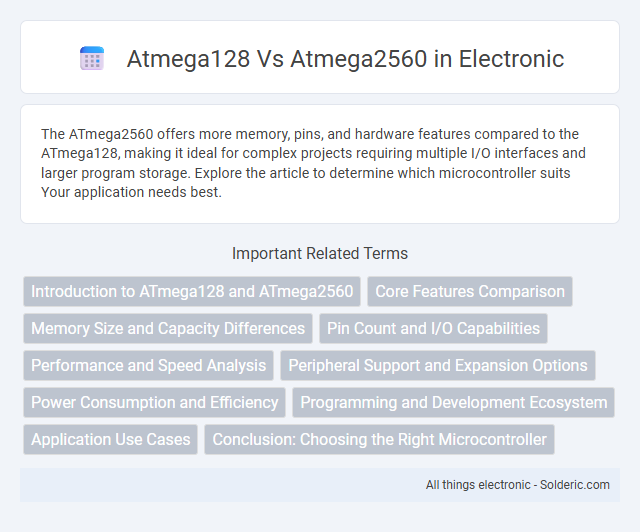 Atmega128 Vs Atmega2560 in Electronic

The ATmega2560 offers more memory, pins, and hardware features compared to the ATmega128, making it ideal for complex projects requiring multiple I/O interfaces and larger program storage. Explore the article to determine which microcontroller suits Your application needs best.

Important Related Terms

Introduction to ATmega128 and ATmega2560

Core Features Comparison

Memory Size and Capacity Differences

Pin Count and I/O Capabilities

Performance and Speed Analysis

Peripheral Support and Expansion Options

Power Consumption and Efficiency

Programming and Development Ecosystem

Application Use Cases

Conclusion: Choosing the Right Microcontroller

All things electronic - Solderic.com