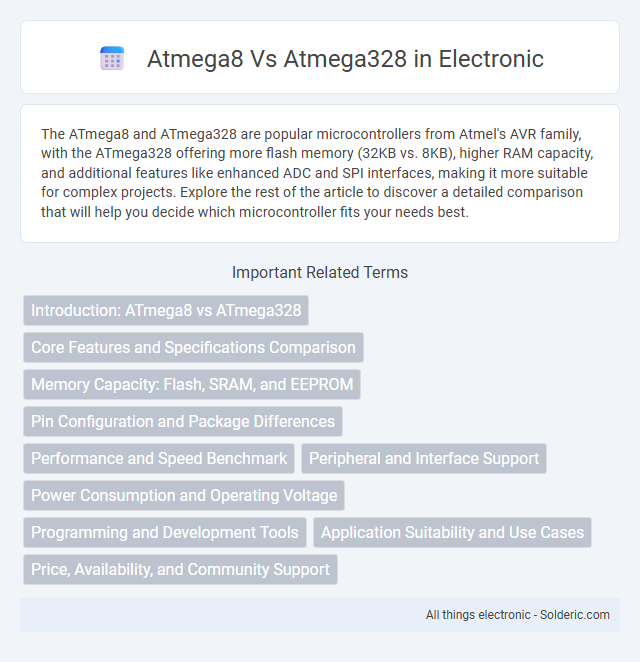 Atmega8 Vs Atmega328 in Electronic

The ATmega8 and ATmega328 are popular microcontrollers from Atmel's AVR family, with the ATmega328 offering more flash memory (32KB vs. 8KB), higher RAM capacity, and additional features like enhanced ADC and SPI interfaces, making it more suitable for complex projects. Explore the rest of the article to discover a detailed comparison that will help you decide which microcontroller fits your needs best.

Important Related Terms

Introduction: ATmega8 vs ATmega328

Core Features and Specifications Comparison

Memory Capacity: Flash, SRAM, and EEPROM

Pin Configuration and Package Differences

Performance and Speed Benchmark

Peripheral and Interface Support

Power Consumption and Operating Voltage

Programming and Development Tools

Application Suitability and Use Cases

Price, Availability, and Community Support

All things electronic - Solderic.com