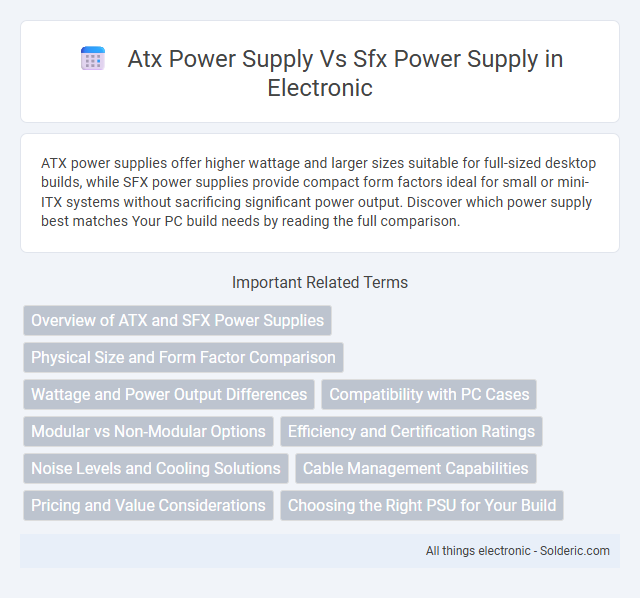 Atx Power Supply Vs Sfx Power Supply in Electronic

ATX power supplies offer higher wattage and larger sizes suitable for full-sized desktop builds, while SFX power supplies provide compact form factors ideal for small or mini-ITX systems without sacrificing significant power output. Discover which power supply best matches Your PC build needs by reading the full comparison.

Important Related Terms

Overview of ATX and SFX Power Supplies

Physical Size and Form Factor Comparison

Wattage and Power Output Differences

Compatibility with PC Cases

Modular vs Non-Modular Options

Efficiency and Certification Ratings

Noise Levels and Cooling Solutions

Cable Management Capabilities

Pricing and Value Considerations

Choosing the Right PSU for Your Build

All things electronic - Solderic.com