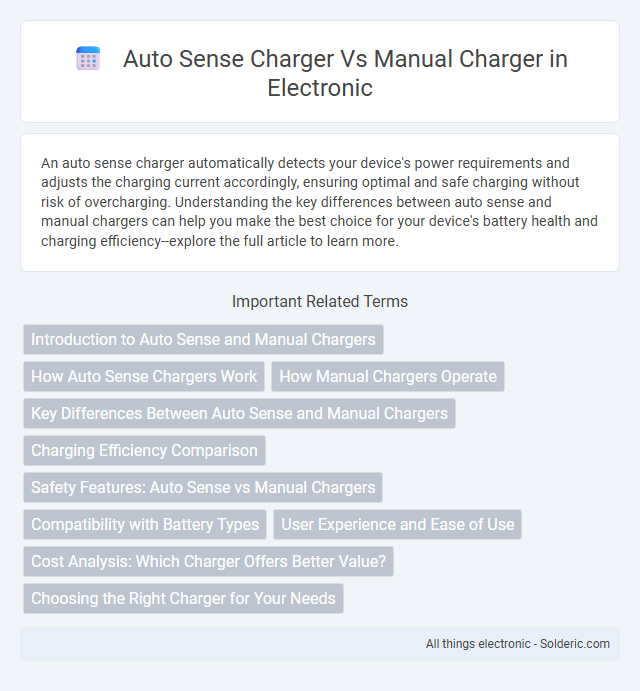 Auto Sense Charger Vs Manual Charger in Electronic

An auto sense charger automatically detects your device's power requirements and adjusts the charging current accordingly, ensuring optimal and safe charging without risk of overcharging. Understanding the key differences between auto sense and manual chargers can help you make the best choice for your device's battery health and charging efficiency--explore the full article to learn more.

Important Related Terms

Introduction to Auto Sense and Manual Chargers

How Auto Sense Chargers Work

How Manual Chargers Operate

Key Differences Between Auto Sense and Manual Chargers

Charging Efficiency Comparison

Safety Features: Auto Sense vs Manual Chargers

Compatibility with Battery Types

User Experience and Ease of Use

Cost Analysis: Which Charger Offers Better Value?

Choosing the Right Charger for Your Needs

All things electronic - Solderic.com