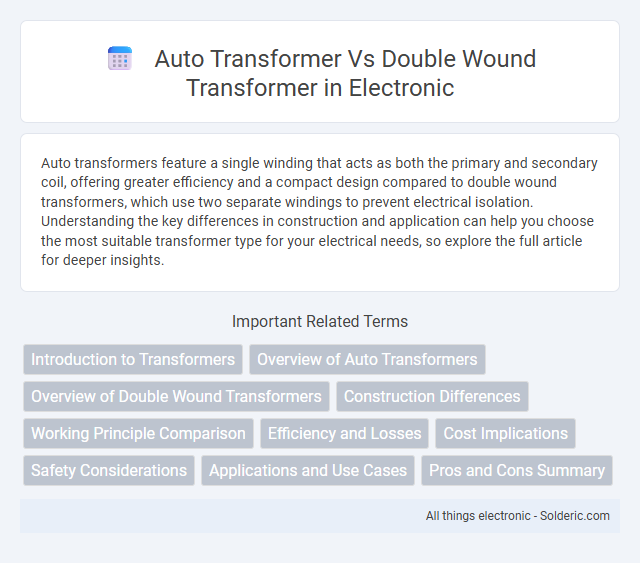 Auto Transformer Vs Double Wound Transformer in Electronic

Auto transformers feature a single winding that acts as both the primary and secondary coil, offering greater efficiency and a compact design compared to double wound transformers, which use two separate windings to prevent electrical isolation. Understanding the key differences in construction and application can help you choose the most suitable transformer type for your electrical needs, so explore the full article for deeper insights.

Important Related Terms

Introduction to Transformers
Overview of Auto Transformers
Overview of Double Wound Transformers
Construction Differences
Working Principle Comparison
Efficiency and Losses
Cost Implications
Safety Considerations
Applications and Use Cases
Pros and Cons Summary

All things electronic - Solderic.com