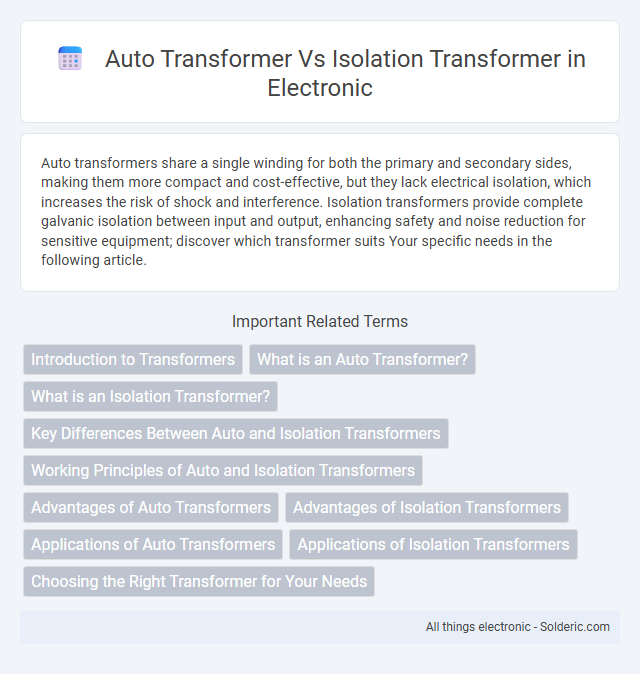 Auto Transformer Vs Isolation Transformer in Electronic

Auto transformers share a single winding for both the primary and secondary sides, making them more compact and cost-effective, but they lack electrical isolation, which increases the risk of shock and interference. Isolation transformers provide complete galvanic isolation between input and output, enhancing safety and noise reduction for sensitive equipment; discover which transformer suits Your specific needs in the following article.

Important Related Terms

Introduction to Transformers

What is an Auto Transformer?

What is an Isolation Transformer?

Key Differences Between Auto and Isolation Transformers

Working Principles of Auto and Isolation Transformers

Advantages of Auto Transformers

Advantages of Isolation Transformers

Applications of Auto Transformers

Applications of Isolation Transformers

Choosing the Right Transformer for Your Needs

All things electronic - Solderic.com