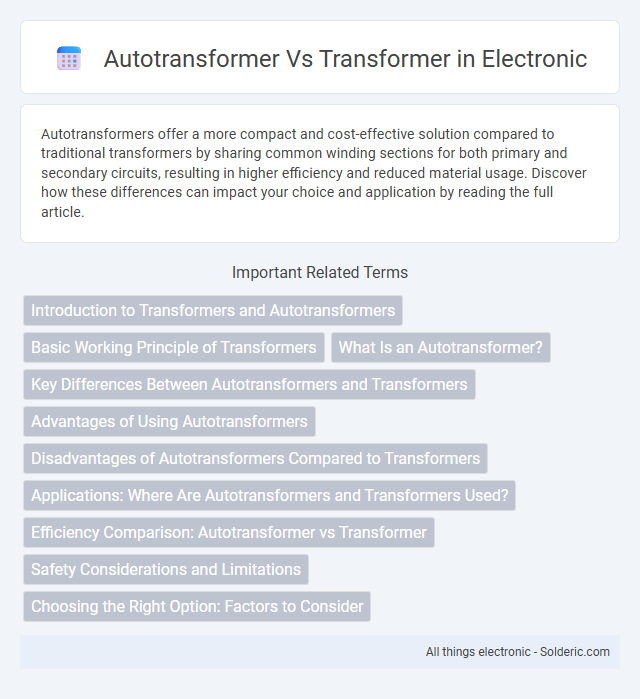 Autotransformer Vs Transformer in Electronic

Autotransformers offer a more compact and cost-effective solution compared to traditional transformers by sharing common winding sections for both primary and secondary circuits, resulting in higher efficiency and reduced material usage. Discover how these differences can impact your choice and application by reading the full article.

Important Related Terms

Introduction to Transformers and Autotransformers

Basic Working Principle of Transformers

What Is an Autotransformer?

Key Differences Between Autotransformers and Transformers

Advantages of Using Autotransformers

Disadvantages of Autotransformers Compared to Transformers

Applications: Where Are Autotransformers and Transformers Used?

Efficiency Comparison: Autotransformer vs Transformer

Safety Considerations and Limitations

Choosing the Right Option: Factors to Consider

All things electronic - Solderic.com