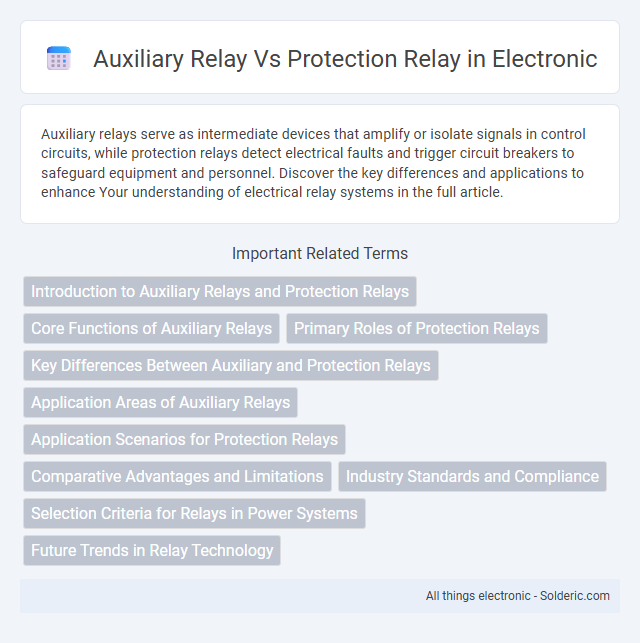 Auxiliary Relay Vs Protection Relay in Electronic

Auxiliary relays serve as intermediate devices that amplify or isolate signals in control circuits, while protection relays detect electrical faults and trigger circuit breakers to safeguard equipment and personnel. Discover the key differences and applications to enhance Your understanding of electrical relay systems in the full article.

Important Related Terms

Introduction to Auxiliary Relays and Protection Relays

Core Functions of Auxiliary Relays

Primary Roles of Protection Relays

Key Differences Between Auxiliary and Protection Relays

Application Areas of Auxiliary Relays

Application Scenarios for Protection Relays

Comparative Advantages and Limitations

Industry Standards and Compliance

Selection Criteria for Relays in Power Systems

Future Trends in Relay Technology

All things electronic - Solderic.com