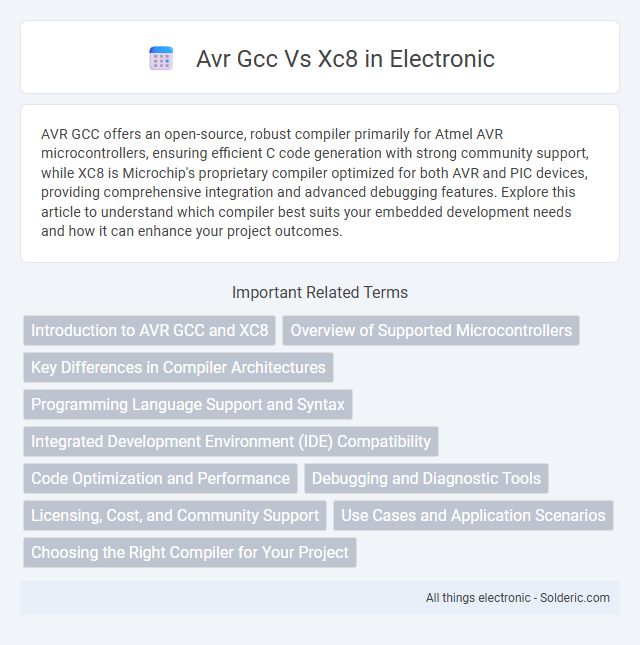 Avr Gcc Vs Xc8 in Electronic

AVR GCC offers an open-source, robust compiler primarily for Atmel AVR microcontrollers, ensuring efficient C code generation with strong community support, while XC8 is Microchip's proprietary compiler optimized for both AVR and PIC devices, providing comprehensive integration and advanced debugging features. Explore this article to understand which compiler best suits your embedded development needs and how it can enhance your project outcomes.

Important Related Terms

Introduction to AVR GCC and XC8

Overview of Supported Microcontrollers

Key Differences in Compiler Architectures

Programming Language Support and Syntax

Integrated Development Environment (IDE) Compatibility

Code Optimization and Performance

Debugging and Diagnostic Tools

Licensing, Cost, and Community Support

Use Cases and Application Scenarios

Choosing the Right Compiler for Your Project

All things electronic - Solderic.com