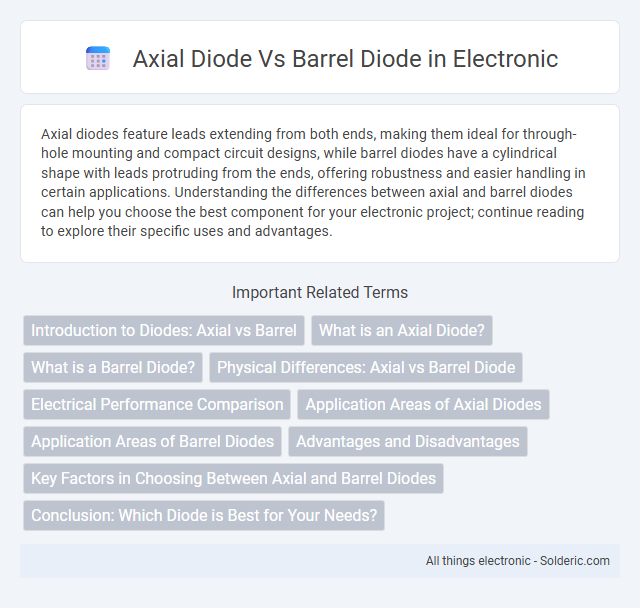 Axial Diode Vs Barrel Diode in Electronic

Axial diodes feature leads extending from both ends, making them ideal for through-hole mounting and compact circuit designs, while barrel diodes have a cylindrical shape with leads protruding from the ends, offering robustness and easier handling in certain applications. Understanding the differences between axial and barrel diodes can help you choose the best component for your electronic project; continue reading to explore their specific uses and advantages.

Important Related Terms

Introduction to Diodes: Axial vs Barrel

What is an Axial Diode?

What is a Barrel Diode?

Physical Differences: Axial vs Barrel Diode

Electrical Performance Comparison

Application Areas of Axial Diodes

Application Areas of Barrel Diodes

Advantages and Disadvantages

Key Factors in Choosing Between Axial and Barrel Diodes

Conclusion: Which Diode is Best for Your Needs?

All things electronic - Solderic.com