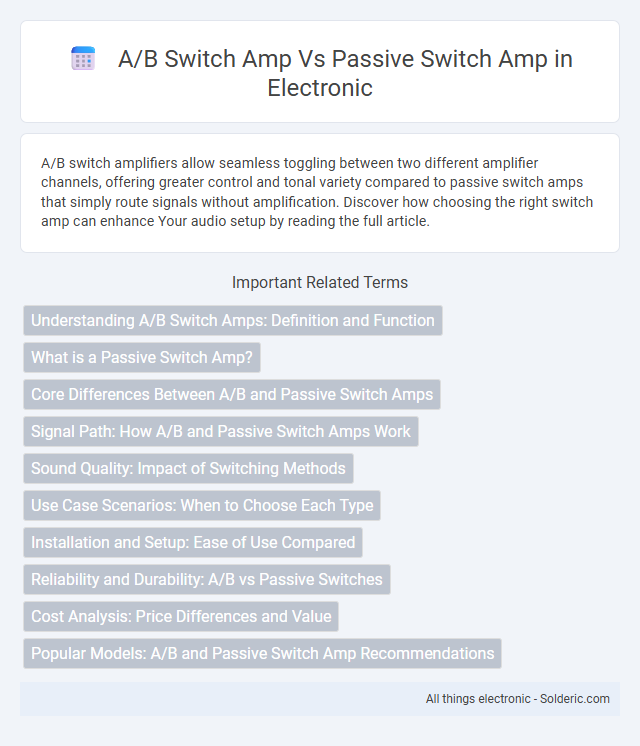 A/B Switch Amp Vs Passive Switch Amp in Electronic

A/B switch amplifiers allow seamless toggling between two different amplifier channels, offering greater control and tonal variety compared to passive switch amps that simply route signals without amplification. Discover how choosing the right switch amp can enhance Your audio setup by reading the full article.

Important Related Terms

Understanding A/B Switch Amps: Definition and Function

What is a Passive Switch Amp?

Core Differences Between A/B and Passive Switch Amps

Signal Path: How A/B and Passive Switch Amps Work

Sound Quality: Impact of Switching Methods

Use Case Scenarios: When to Choose Each Type

Installation and Setup: Ease of Use Compared

Reliability and Durability: A/B vs Passive Switches

Cost Analysis: Price Differences and Value

Popular Models: A/B and Passive Switch Amp Recommendations

All things electronic - Solderic.com