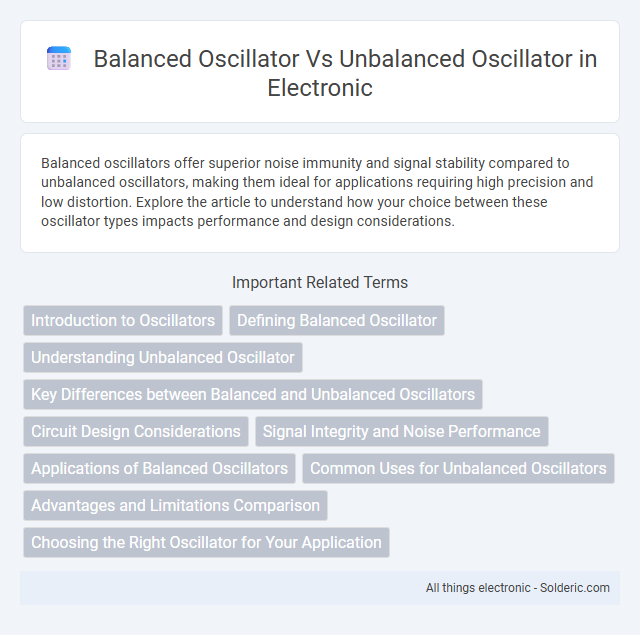 Balanced Oscillator Vs Unbalanced Oscillator in Electronic

Balanced oscillators offer superior noise immunity and signal stability compared to unbalanced oscillators, making them ideal for applications requiring high precision and low distortion. Explore the article to understand how your choice between these oscillator types impacts performance and design considerations.

Important Related Terms

Introduction to Oscillators
Defining Balanced Oscillator
Understanding Unbalanced Oscillator
Key Differences between Balanced and Unbalanced Oscillators
Circuit Design Considerations
Signal Integrity and Noise Performance
Applications of Balanced Oscillators
Common Uses for Unbalanced Oscillators
Advantages and Limitations Comparison
Choosing the Right Oscillator for Your Application

All things electronic - Solderic.com