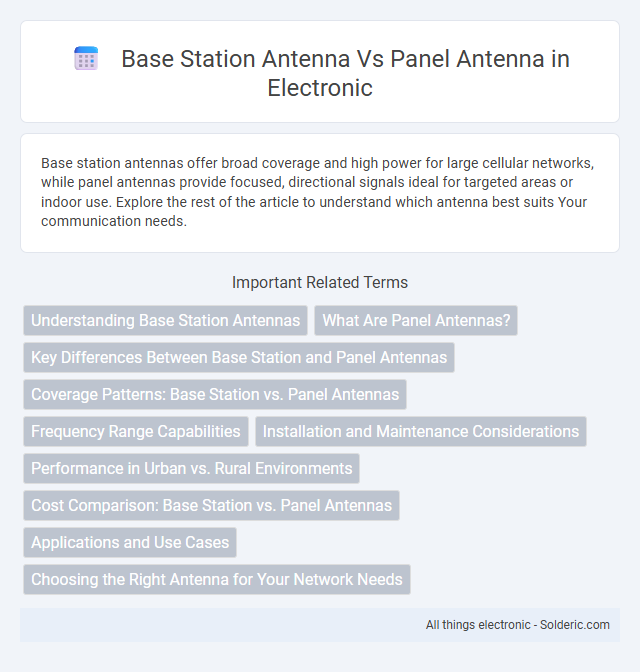 Base Station Antenna Vs Panel Antenna in Electronic

Base station antennas offer broad coverage and high power for large cellular networks, while panel antennas provide focused, directional signals ideal for targeted areas or indoor use. Explore the rest of the article to understand which antenna best suits Your communication needs.

Important Related Terms

Understanding Base Station Antennas

What Are Panel Antennas?

Key Differences Between Base Station and Panel Antennas

Coverage Patterns: Base Station vs. Panel Antennas

Frequency Range Capabilities

Installation and Maintenance Considerations

Performance in Urban vs. Rural Environments

Cost Comparison: Base Station vs. Panel Antennas

Applications and Use Cases

Choosing the Right Antenna for Your Network Needs

All things electronic - Solderic.com