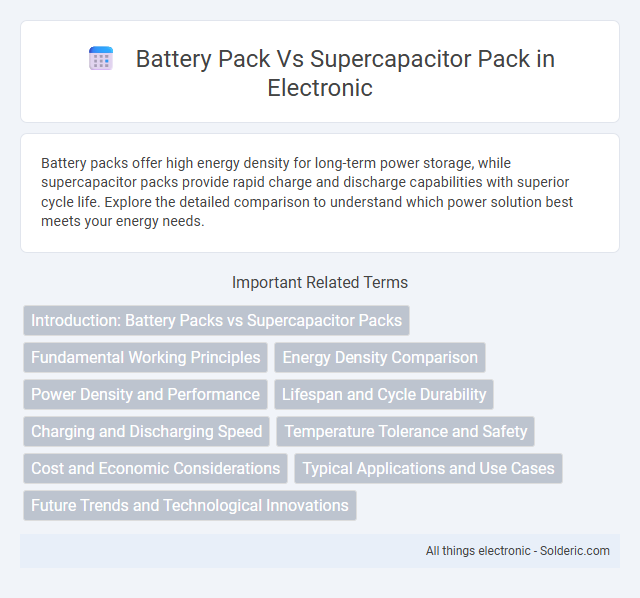 Battery Pack Vs Supercapacitor Pack in Electronic

Battery packs offer high energy density for long-term power storage, while supercapacitor packs provide rapid charge and discharge capabilities with superior cycle life. Explore the detailed comparison to understand which power solution best meets your energy needs.

Important Related Terms

Introduction: Battery Packs vs Supercapacitor Packs

Fundamental Working Principles

Energy Density Comparison

Power Density and Performance

Lifespan and Cycle Durability

Charging and Discharging Speed

Temperature Tolerance and Safety

Cost and Economic Considerations

Typical Applications and Use Cases

Future Trends and Technological Innovations

All things electronic - Solderic.com