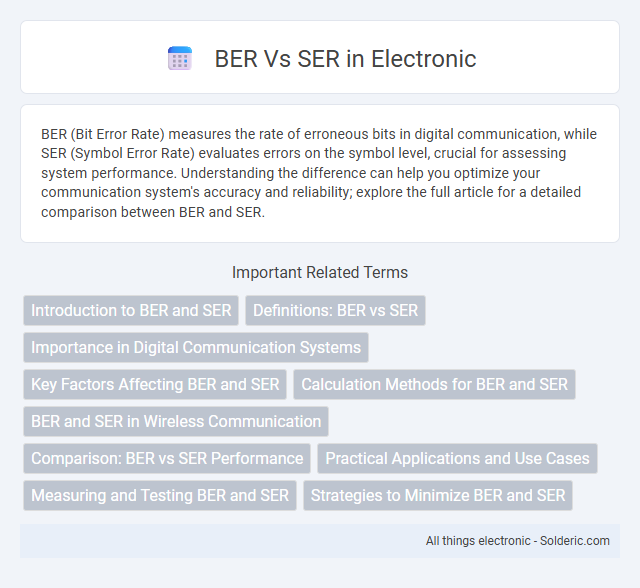 BER Vs SER in Electronic

BER (Bit Error Rate) measures the rate of erroneous bits in digital communication, while SER (Symbol Error Rate) evaluates errors on the symbol level, crucial for assessing system performance. Understanding the difference can help you optimize your communication system's accuracy and reliability; explore the full article for a detailed comparison between BER and SER.

Important Related Terms

Introduction to BER and SER
Definitions: BER vs SER
Importance in Digital Communication Systems
Key Factors Affecting BER and SER
Calculation Methods for BER and SER
BER and SER in Wireless Communication
Comparison: BER vs SER Performance
Practical Applications and Use Cases
Measuring and Testing BER and SER
Strategies to Minimize BER and SER

All things electronic - Solderic.com