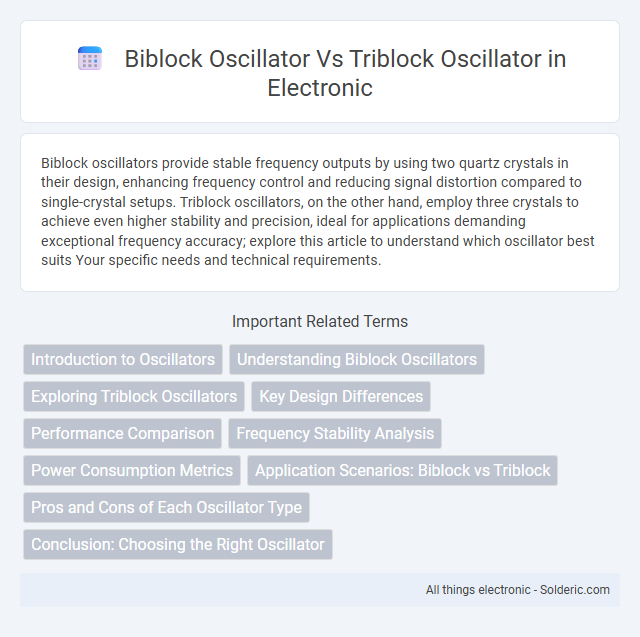 Biblock Oscillator Vs Triblock Oscillator in Electronic

Biblock oscillators provide stable frequency outputs by using two quartz crystals in their design, enhancing frequency control and reducing signal distortion compared to single-crystal setups. Triblock oscillators, on the other hand, employ three crystals to achieve even higher stability and precision, ideal for applications demanding exceptional frequency accuracy; explore this article to understand which oscillator best suits Your specific needs and technical requirements.

Important Related Terms

Introduction to Oscillators

Understanding Biblock Oscillators

Exploring Triblock Oscillators

Key Design Differences

Performance Comparison

Frequency Stability Analysis

Power Consumption Metrics

Application Scenarios: Biblock vs Triblock

Pros and Cons of Each Oscillator Type

Conclusion: Choosing the Right Oscillator

All things electronic - Solderic.com