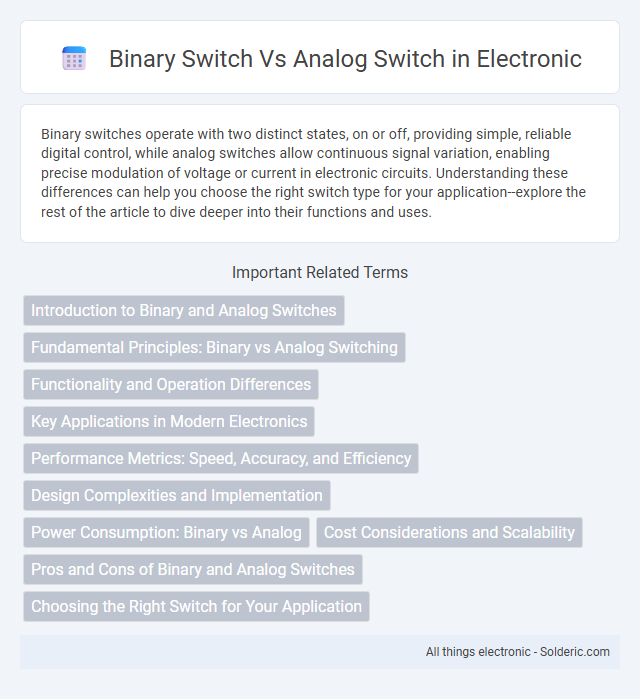 Binary Switch Vs Analog Switch in Electronic

Binary switches operate with two distinct states, on or off, providing simple, reliable digital control, while analog switches allow continuous signal variation, enabling precise modulation of voltage or current in electronic circuits. Understanding these differences can help you choose the right switch type for your application--explore the rest of the article to dive deeper into their functions and uses.

Important Related Terms

Introduction to Binary and Analog Switches

Fundamental Principles: Binary vs Analog Switching

Functionality and Operation Differences

Key Applications in Modern Electronics

Performance Metrics: Speed, Accuracy, and Efficiency

Design Complexities and Implementation

Power Consumption: Binary vs Analog

Cost Considerations and Scalability

Pros and Cons of Binary and Analog Switches

Choosing the Right Switch for Your Application

All things electronic - Solderic.com