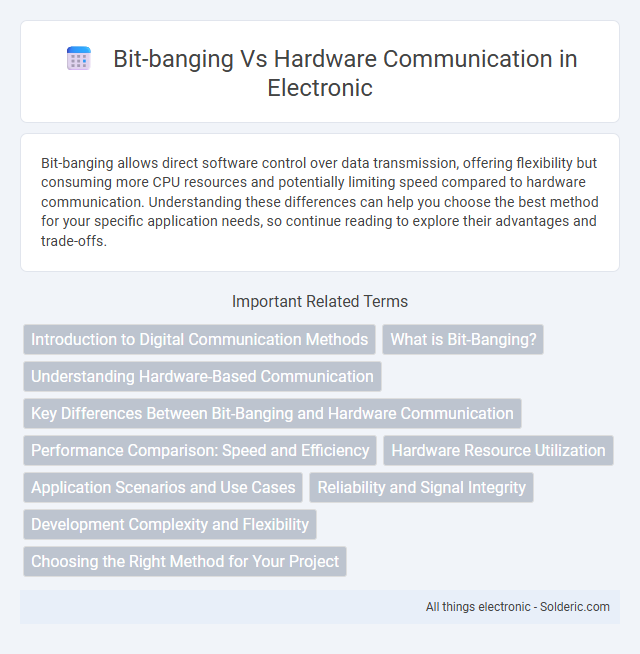 Bit-banging Vs Hardware Communication in Electronic

Bit-banging allows direct software control over data transmission, offering flexibility but consuming more CPU resources and potentially limiting speed compared to hardware communication. Understanding these differences can help you choose the best method for your specific application needs, so continue reading to explore their advantages and trade-offs.

Important Related Terms

Introduction to Digital Communication Methods

What is Bit-Banging?

Understanding Hardware-Based Communication

Key Differences Between Bit-Banging and Hardware Communication

Performance Comparison: Speed and Efficiency

Hardware Resource Utilization

Application Scenarios and Use Cases

Reliability and Signal Integrity

Development Complexity and Flexibility

Choosing the Right Method for Your Project

All things electronic - Solderic.com