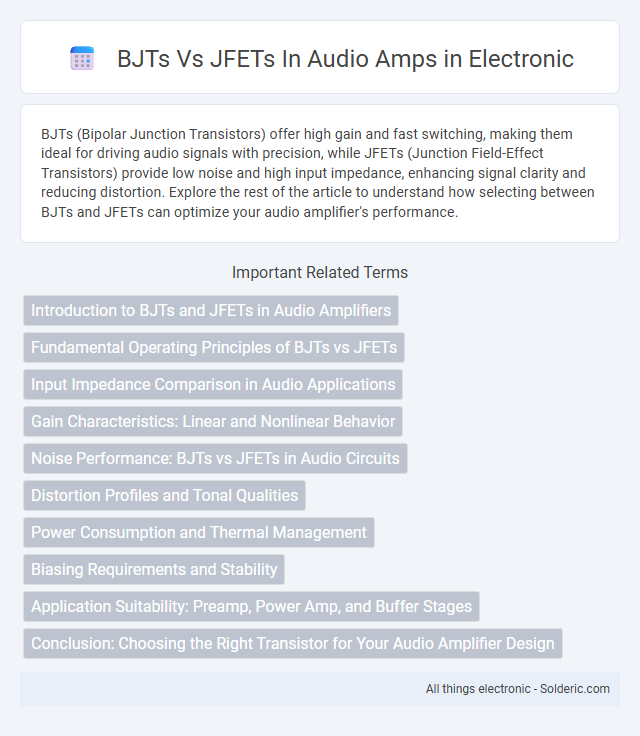 BJTs Vs JFETs In Audio Amps in Electronic

BJTs (Bipolar Junction Transistors) offer high gain and fast switching, making them ideal for driving audio signals with precision, while JFETs (Junction Field-Effect Transistors) provide low noise and high input impedance, enhancing signal clarity and reducing distortion. Explore the rest of the article to understand how selecting between BJTs and JFETs can optimize your audio amplifier's performance.

Important Related Terms

Introduction to BJTs and JFETs in Audio Amplifiers

Fundamental Operating Principles of BJTs vs JFETs

Input Impedance Comparison in Audio Applications

Gain Characteristics: Linear and Nonlinear Behavior

Noise Performance: BJTs vs JFETs in Audio Circuits

Distortion Profiles and Tonal Qualities

Power Consumption and Thermal Management

Biasing Requirements and Stability

Application Suitability: Preamp, Power Amp, and Buffer Stages

Conclusion: Choosing the Right Transistor for Your Audio Amplifier Design

All things electronic - Solderic.com