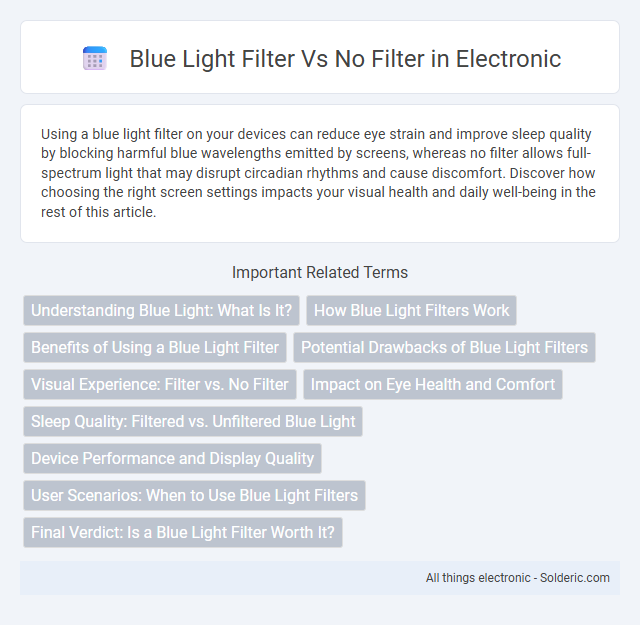 Blue Light Filter Vs No Filter in Electronic

Using a blue light filter on your devices can reduce eye strain and improve sleep quality by blocking harmful blue wavelengths emitted by screens, whereas no filter allows full-spectrum light that may disrupt circadian rhythms and cause discomfort. Discover how choosing the right screen settings impacts your visual health and daily well-being in the rest of this article.

Important Related Terms

Understanding Blue Light: What Is It?

How Blue Light Filters Work

Benefits of Using a Blue Light Filter

Potential Drawbacks of Blue Light Filters

Visual Experience: Filter vs. No Filter

Impact on Eye Health and Comfort

Sleep Quality: Filtered vs. Unfiltered Blue Light

Device Performance and Display Quality

User Scenarios: When to Use Blue Light Filters

Final Verdict: Is a Blue Light Filter Worth It?

All things electronic - Solderic.com