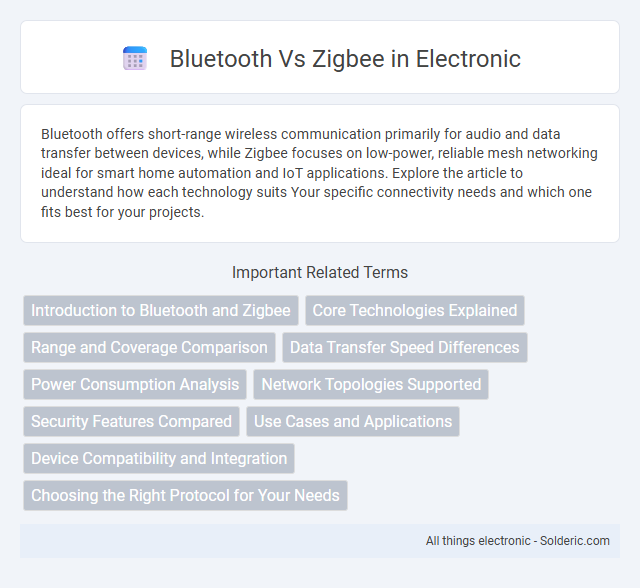 Bluetooth Vs Zigbee in Electronic

Bluetooth offers short-range wireless communication primarily for audio and data transfer between devices, while Zigbee focuses on low-power, reliable mesh networking ideal for smart home automation and IoT applications. Explore the article to understand how each technology suits Your specific connectivity needs and which one fits best for your projects.

Important Related Terms

Introduction to Bluetooth and Zigbee
Core Technologies Explained
Range and Coverage Comparison
Data Transfer Speed Differences
Power Consumption Analysis
Network Topologies Supported
Security Features Compared
Use Cases and Applications
Device Compatibility and Integration
Choosing the Right Protocol for Your Needs

All things electronic - Solderic.com