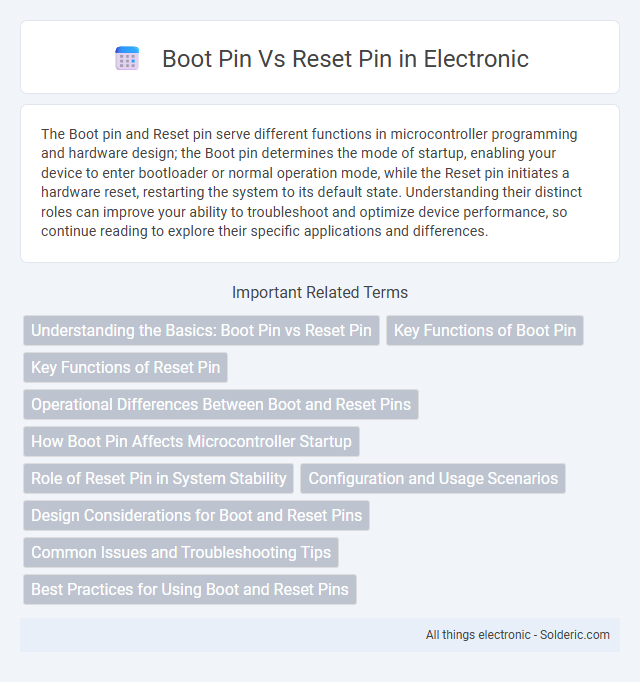 Boot Pin Vs Reset Pin in Electronic

The Boot pin and Reset pin serve different functions in microcontroller programming and hardware design; the Boot pin determines the mode of startup, enabling your device to enter bootloader or normal operation mode, while the Reset pin initiates a hardware reset, restarting the system to its default state. Understanding their distinct roles can improve your ability to troubleshoot and optimize device performance, so continue reading to explore their specific applications and differences.

Important Related Terms

Understanding the Basics: Boot Pin vs Reset Pin

Key Functions of Boot Pin

Key Functions of Reset Pin

Operational Differences Between Boot and Reset Pins

How Boot Pin Affects Microcontroller Startup

Role of Reset Pin in System Stability

Configuration and Usage Scenarios

Design Considerations for Boot and Reset Pins

Common Issues and Troubleshooting Tips

Best Practices for Using Boot and Reset Pins

All things electronic - Solderic.com