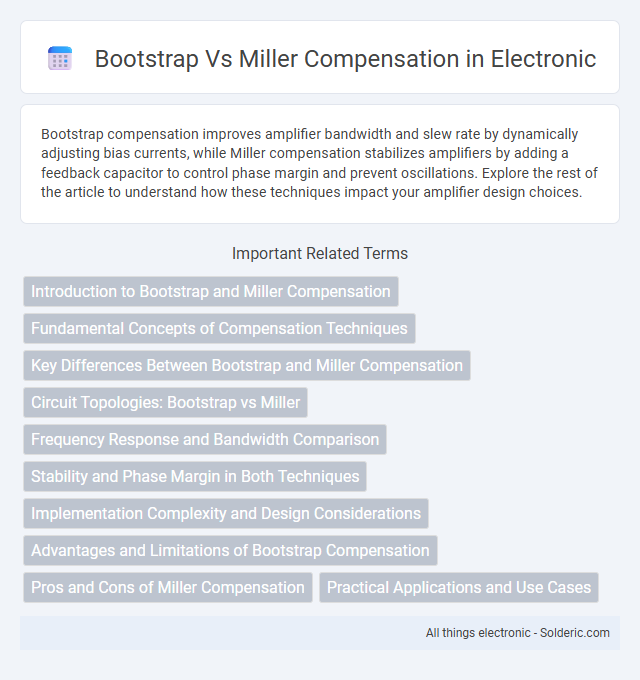 Bootstrap Vs Miller Compensation in Electronic

Bootstrap compensation improves amplifier bandwidth and slew rate by dynamically adjusting bias currents, while Miller compensation stabilizes amplifiers by adding a feedback capacitor to control phase margin and prevent oscillations. Explore the rest of the article to understand how these techniques impact your amplifier design choices.

Important Related Terms

Introduction to Bootstrap and Miller Compensation

Fundamental Concepts of Compensation Techniques

Key Differences Between Bootstrap and Miller Compensation

Circuit Topologies: Bootstrap vs Miller

Frequency Response and Bandwidth Comparison

Stability and Phase Margin in Both Techniques

Implementation Complexity and Design Considerations

Advantages and Limitations of Bootstrap Compensation

Pros and Cons of Miller Compensation

Practical Applications and Use Cases

All things electronic - Solderic.com