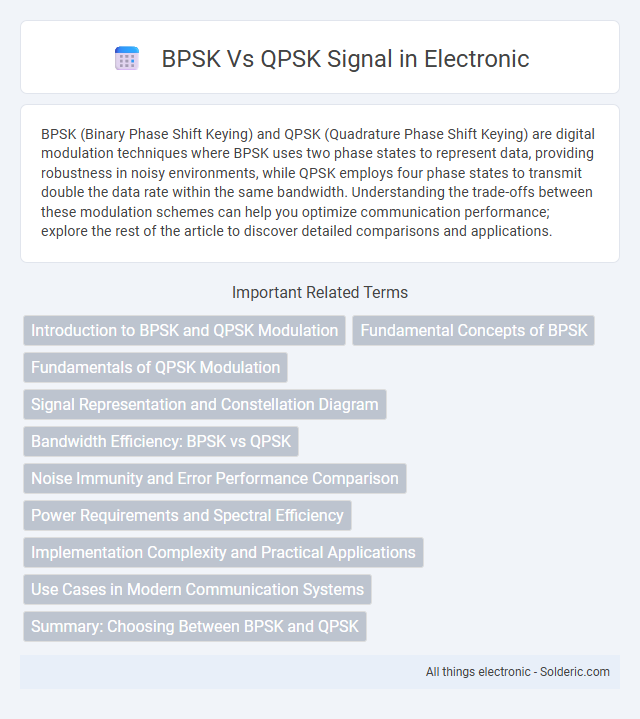 BPSK Vs QPSK Signal in Electronic

BPSK (Binary Phase Shift Keying) and QPSK (Quadrature Phase Shift Keying) are digital modulation techniques where BPSK uses two phase states to represent data, providing robustness in noisy environments, while QPSK employs four phase states to transmit double the data rate within the same bandwidth. Understanding the trade-offs between these modulation schemes can help you optimize communication performance; explore the rest of the article to discover detailed comparisons and applications.

Important Related Terms

Introduction to BPSK and QPSK Modulation

Fundamental Concepts of BPSK

Fundamentals of QPSK Modulation

Signal Representation and Constellation Diagram

Bandwidth Efficiency: BPSK vs QPSK

Noise Immunity and Error Performance Comparison

Power Requirements and Spectral Efficiency

Implementation Complexity and Practical Applications

Use Cases in Modern Communication Systems

Summary: Choosing Between BPSK and QPSK

All things electronic - Solderic.com