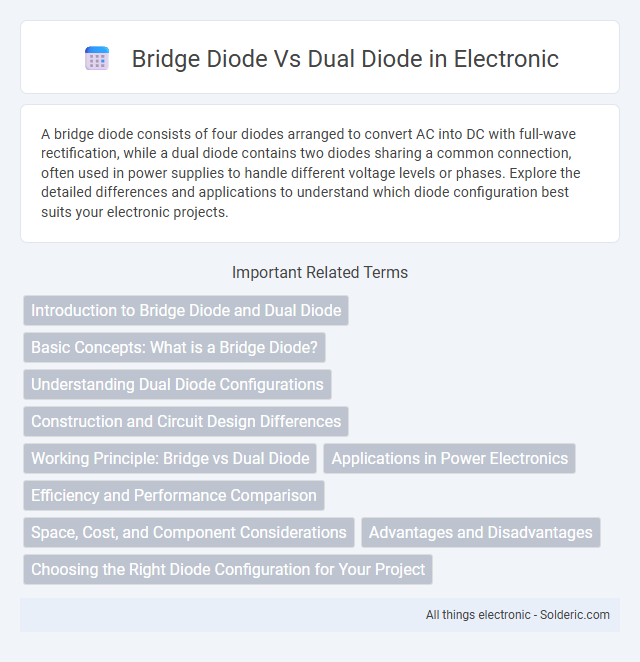 Bridge Diode Vs Dual Diode in Electronic

A bridge diode consists of four diodes arranged to convert AC into DC with full-wave rectification, while a dual diode contains two diodes sharing a common connection, often used in power supplies to handle different voltage levels or phases. Explore the detailed differences and applications to understand which diode configuration best suits your electronic projects.

Important Related Terms

Introduction to Bridge Diode and Dual Diode

Basic Concepts: What is a Bridge Diode?

Understanding Dual Diode Configurations

Construction and Circuit Design Differences

Working Principle: Bridge vs Dual Diode

Applications in Power Electronics

Efficiency and Performance Comparison

Space, Cost, and Component Considerations

Advantages and Disadvantages

Choosing the Right Diode Configuration for Your Project

All things electronic - Solderic.com