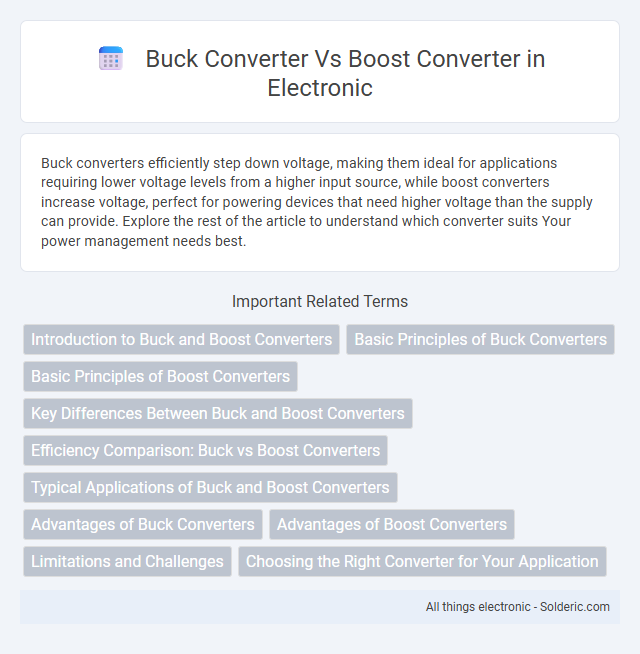 Buck Converter Vs Boost Converter in Electronic

Buck converters efficiently step down voltage, making them ideal for applications requiring lower voltage levels from a higher input source, while boost converters increase voltage, perfect for powering devices that need higher voltage than the supply can provide. Explore the rest of the article to understand which converter suits Your power management needs best.

Important Related Terms

Introduction to Buck and Boost Converters

Basic Principles of Buck Converters

Basic Principles of Boost Converters

Key Differences Between Buck and Boost Converters

Efficiency Comparison: Buck vs Boost Converters

Typical Applications of Buck and Boost Converters

Advantages of Buck Converters

Advantages of Boost Converters

Limitations and Challenges

Choosing the Right Converter for Your Application

All things electronic - Solderic.com