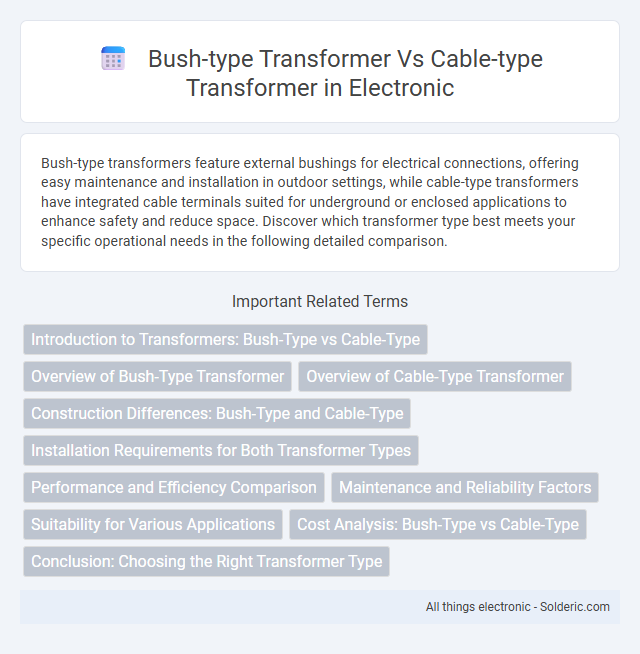 Bush-type Transformer Vs Cable-type Transformer in Electronic

Bush-type transformers feature external bushings for electrical connections, offering easy maintenance and installation in outdoor settings, while cable-type transformers have integrated cable terminals suited for underground or enclosed applications to enhance safety and reduce space. Discover which transformer type best meets your specific operational needs in the following detailed comparison.

Important Related Terms

Introduction to Transformers: Bush-Type vs Cable-Type

Overview of Bush-Type Transformer

Overview of Cable-Type Transformer

Construction Differences: Bush-Type and Cable-Type

Installation Requirements for Both Transformer Types

Performance and Efficiency Comparison

Maintenance and Reliability Factors

Suitability for Various Applications

Cost Analysis: Bush-Type vs Cable-Type

Conclusion: Choosing the Right Transformer Type

All things electronic - Solderic.com