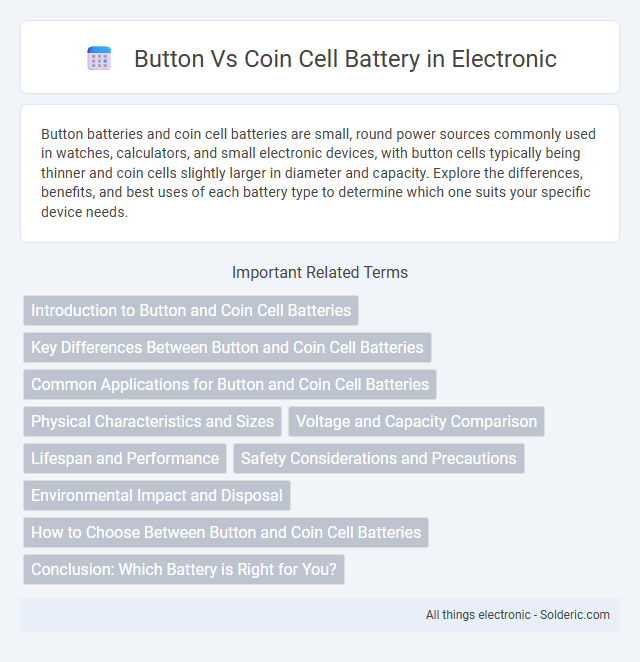 Button Vs Coin Cell Battery in Electronic

Button batteries and coin cell batteries are small, round power sources commonly used in watches, calculators, and small electronic devices, with button cells typically being thinner and coin cells slightly larger in diameter and capacity. Explore the differences, benefits, and best uses of each battery type to determine which one suits your specific device needs.

Important Related Terms

Introduction to Button and Coin Cell Batteries

Key Differences Between Button and Coin Cell Batteries

Common Applications for Button and Coin Cell Batteries

Physical Characteristics and Sizes

Voltage and Capacity Comparison

Lifespan and Performance

Safety Considerations and Precautions

Environmental Impact and Disposal

How to Choose Between Button and Coin Cell Batteries

Conclusion: Which Battery is Right for You?

All things electronic - Solderic.com