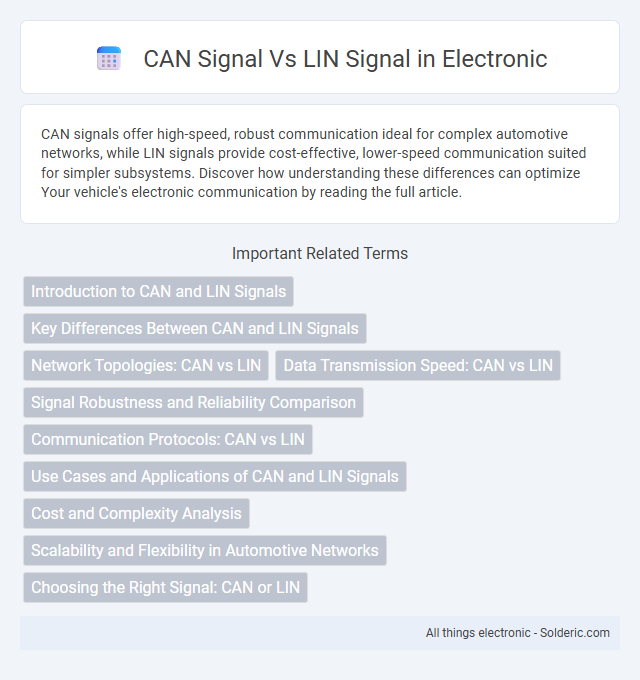 CAN Signal Vs LIN Signal in Electronic

CAN signals offer high-speed, robust communication ideal for complex automotive networks, while LIN signals provide cost-effective, lower-speed communication suited for simpler subsystems. Discover how understanding these differences can optimize Your vehicle's electronic communication by reading the full article.

Important Related Terms

Introduction to CAN and LIN Signals

Key Differences Between CAN and LIN Signals

Network Topologies: CAN vs LIN

Data Transmission Speed: CAN vs LIN

Signal Robustness and Reliability Comparison

Communication Protocols: CAN vs LIN

Use Cases and Applications of CAN and LIN Signals

Cost and Complexity Analysis

Scalability and Flexibility in Automotive Networks

Choosing the Right Signal: CAN or LIN

All things electronic - Solderic.com