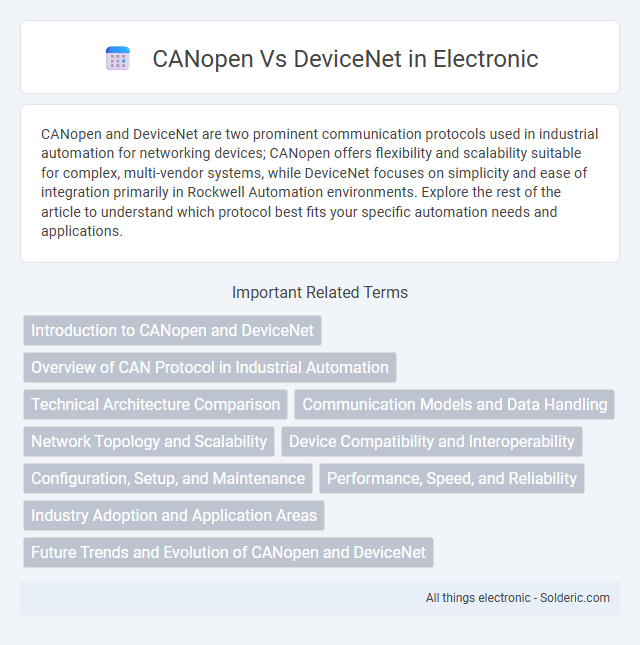 CANopen Vs DeviceNet in Electronic

CANopen and DeviceNet are two prominent communication protocols used in industrial automation for networking devices; CANopen offers flexibility and scalability suitable for complex, multi-vendor systems, while DeviceNet focuses on simplicity and ease of integration primarily in Rockwell Automation environments. Explore the rest of the article to understand which protocol best fits your specific automation needs and applications.

Important Related Terms

Introduction to CANopen and DeviceNet

Overview of CAN Protocol in Industrial Automation

Technical Architecture Comparison

Communication Models and Data Handling

Network Topology and Scalability

Device Compatibility and Interoperability

Configuration, Setup, and Maintenance

Performance, Speed, and Reliability

Industry Adoption and Application Areas

Future Trends and Evolution of CANopen and DeviceNet

All things electronic - Solderic.com