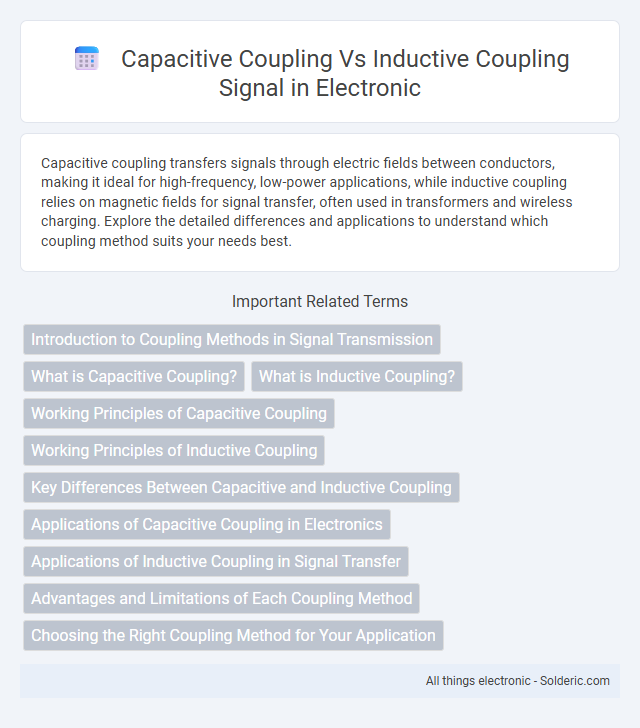 Capacitive Coupling Vs Inductive Coupling Signal in Electronic

Capacitive coupling transfers signals through electric fields between conductors, making it ideal for high-frequency, low-power applications, while inductive coupling relies on magnetic fields for signal transfer, often used in transformers and wireless charging. Explore the detailed differences and applications to understand which coupling method suits your needs best.

Important Related Terms

Introduction to Coupling Methods in Signal Transmission

What is Capacitive Coupling?

What is Inductive Coupling?

Working Principles of Capacitive Coupling

Working Principles of Inductive Coupling

Key Differences Between Capacitive and Inductive Coupling

Applications of Capacitive Coupling in Electronics

Applications of Inductive Coupling in Signal Transfer

Advantages and Limitations of Each Coupling Method

Choosing the Right Coupling Method for Your Application

All things electronic - Solderic.com