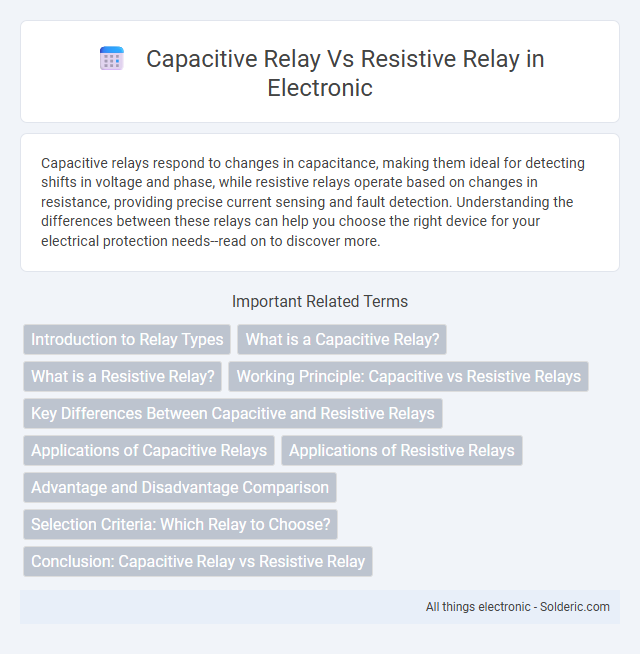 Capacitive Relay Vs Resistive Relay in Electronic

Capacitive relays respond to changes in capacitance, making them ideal for detecting shifts in voltage and phase, while resistive relays operate based on changes in resistance, providing precise current sensing and fault detection. Understanding the differences between these relays can help you choose the right device for your electrical protection needs--read on to discover more.

Important Related Terms

Introduction to Relay Types

What is a Capacitive Relay?

What is a Resistive Relay?

Working Principle: Capacitive vs Resistive Relays

Key Differences Between Capacitive and Resistive Relays

Applications of Capacitive Relays

Applications of Resistive Relays

Advantage and Disadvantage Comparison

Selection Criteria: Which Relay to Choose?

Conclusion: Capacitive Relay vs Resistive Relay

All things electronic - Solderic.com